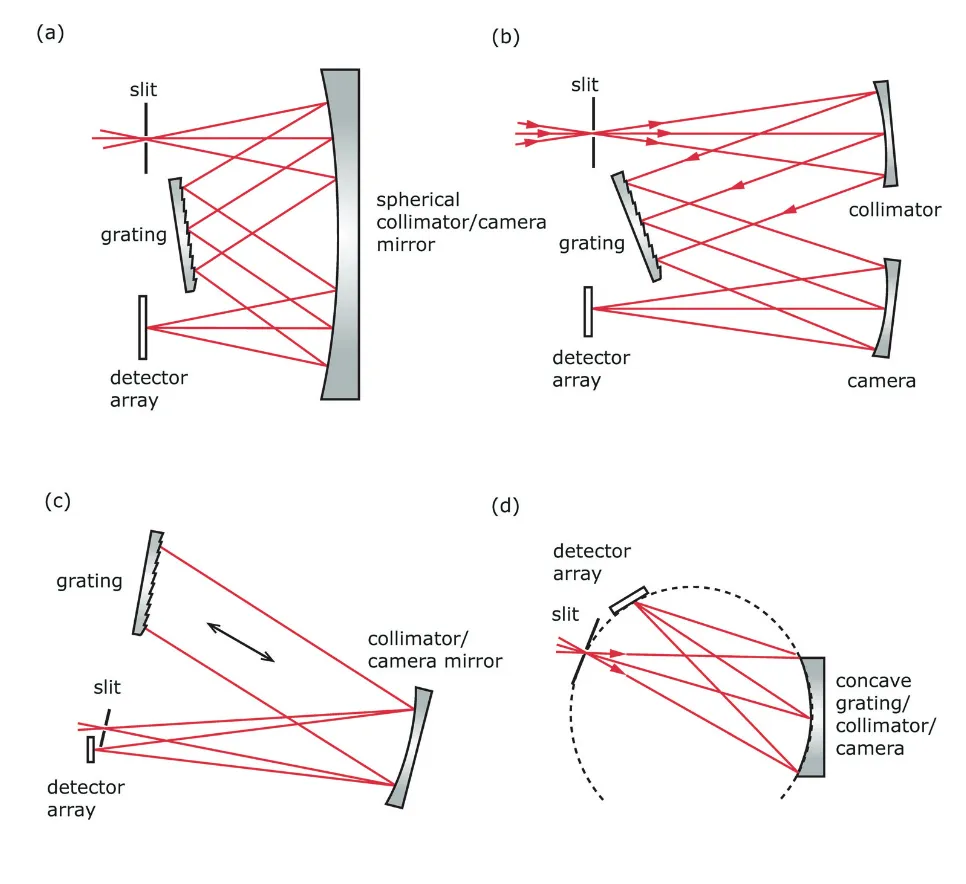 (a)

slit

grating

spherical collimator/camera mirror

detector array

(b)

slit

grating

collimator

detector array

camera

(c)

grating

collimator/ camera mirror

slit

detector array

(d)

detector array

slit

concave grating/ collimator/ camera